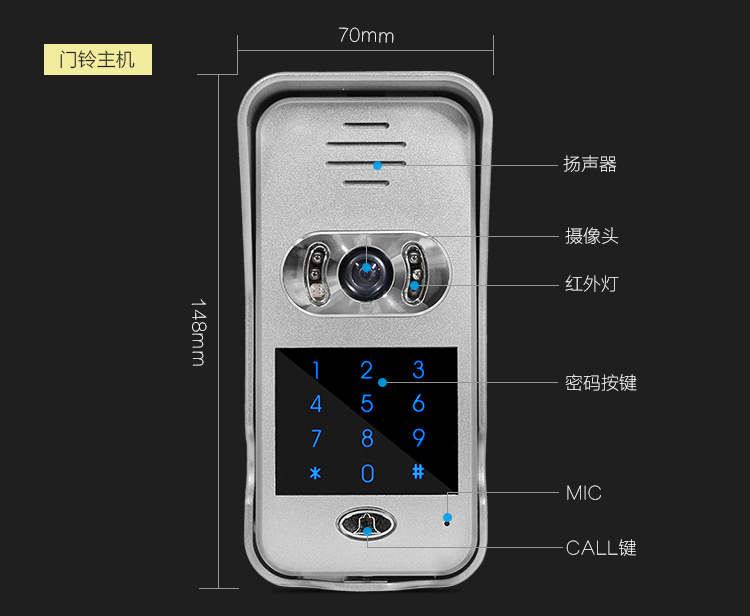 门铃主机

70mm

148mm

扬声器

摄像头

红外灯

1 2 3
4 5 6
7 8 9
* 0 #

密码按键

MIC

CALL键